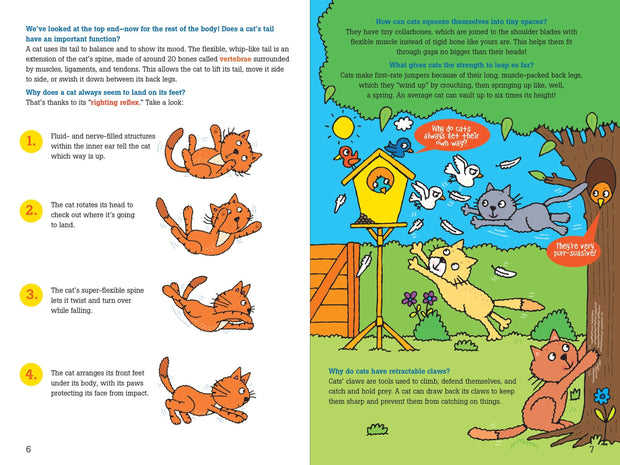 We've looked at the top end—now for the rest of the body! Does a cat's tail have an important function?

A cat uses its tail to balance and to show its mood. The flexible, whip-like tail is an extension of the cat's spine, made of around 20 bones called vertebrae surrounded by muscles, ligaments, and tendons. This allows the cat to lift its tail, move it side to side, or swish it down between its back legs.

Why does a cat always seem to land on its feet?

That's thanks to its "righting reflex." Take a look:

1. Fluid- and nerve-filled structures within the inner ear tell the cat which way is up.

2. The cat rotates its head to check out where it's going to land.

3. The cat's super-flexible spine lets it twist and turn over while falling.

4. The cat arranges its front feet under its body, with its paws protecting its face from impact.

6

How can cats squeeze themselves into tiny spaces?

They have tiny collarbones, which are joined to the shoulder blades with flexible muscle instead of rigid bone like yours are. This helps them fit through gaps no bigger than their heads!

What gives cats the strength to leap so far?

Cats make first-rate jumpers because of their long, muscle-packed back legs, which they "wind up" by crouching, then springing up like, well, a spring. An average cat can vault up to six times its height!

Why do cats always get their own way?

They're very purr-suasive!

Why do cats have retractable claws?

Cats' claws are tools used to climb, defend themselves, and catch and hold prey. A cat can draw back its claws to keep them sharp and prevent them from catching on things.

7